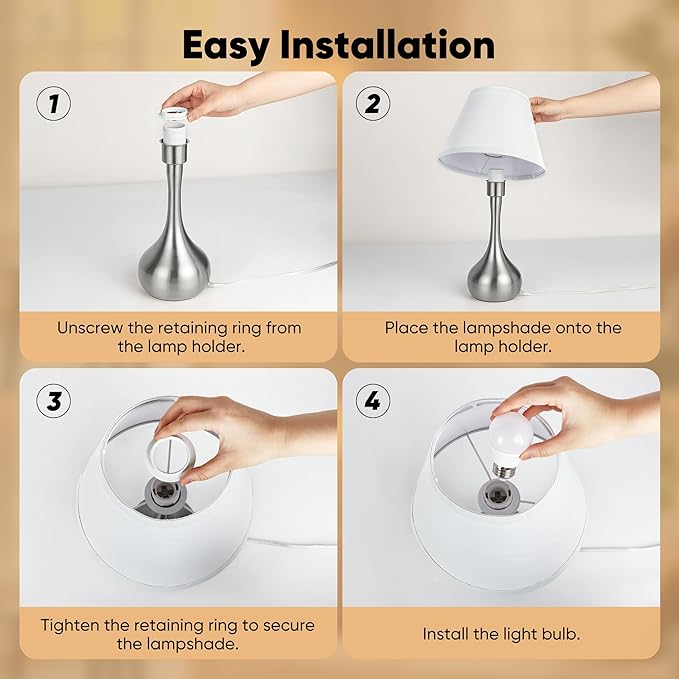 Easy Installation

1

Unscrew the retaining ring from the lamp holder.

2

Place the lampshade onto the lamp holder.

3

Tighten the retaining ring to secure the lampshade.

4

Install the light bulb.