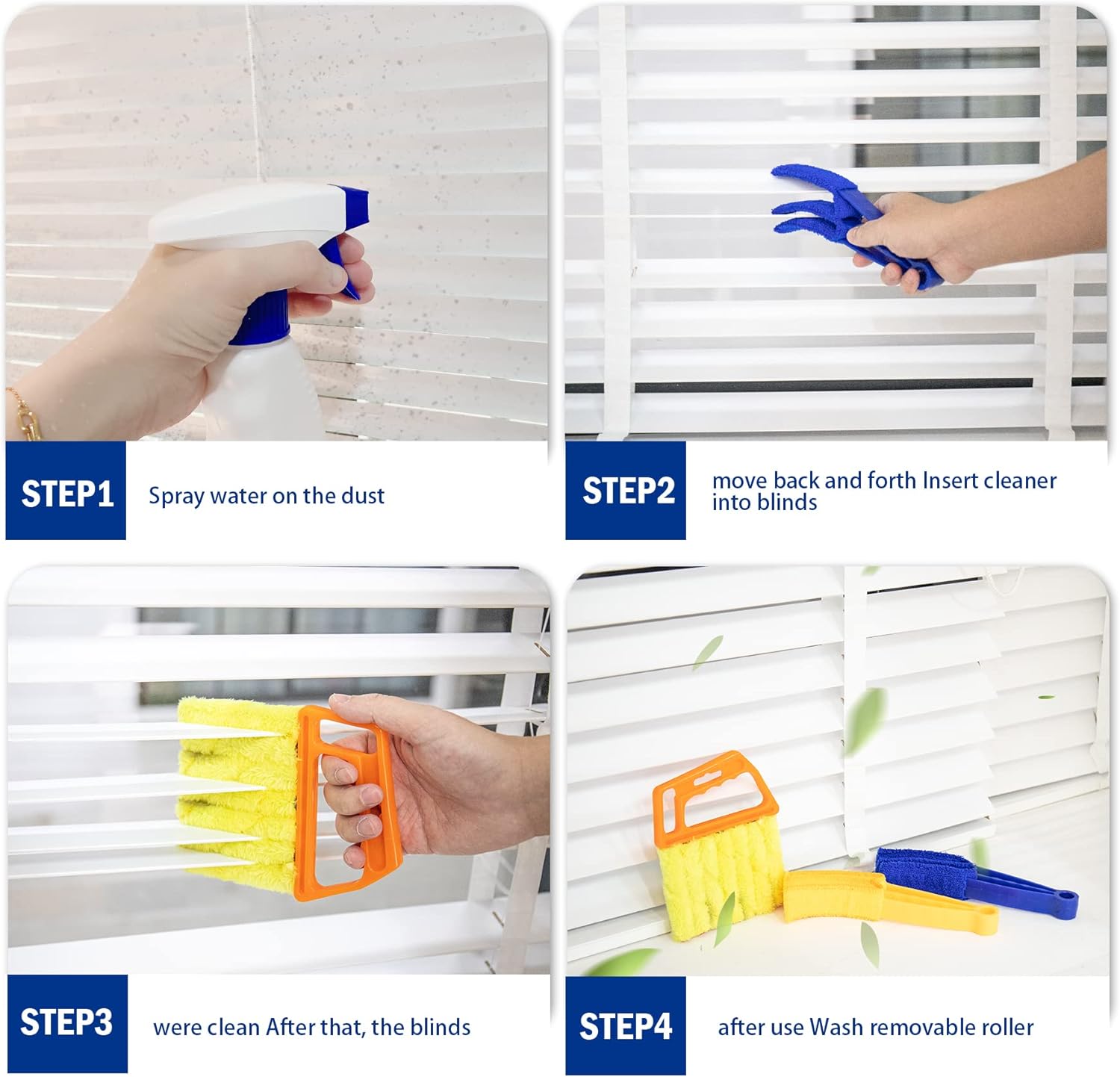 STEP1 Spray water on the dust

STEP2 move back and forth Insert cleaner into blinds

STEP3 were clean After that, the blinds

STEP4 after use Wash removable roller