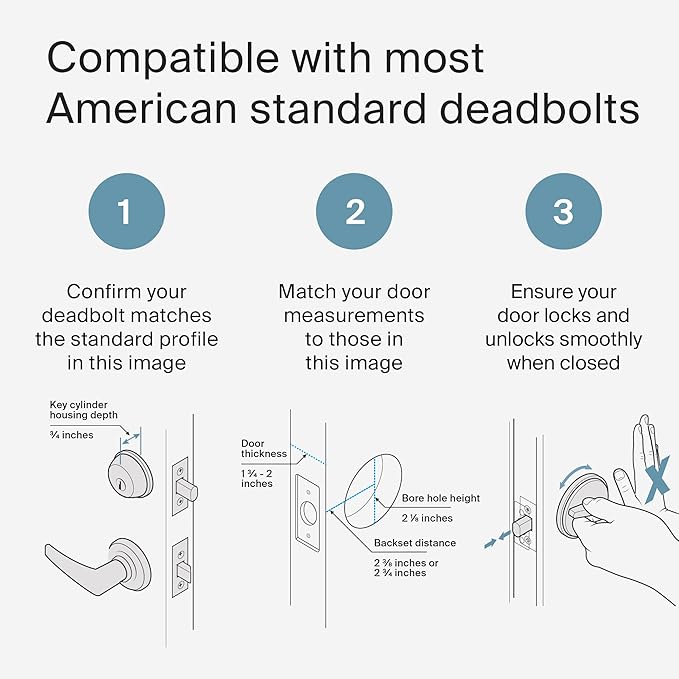 Compatible with most American standard deadbolts

1

Confirm your deadbolt matches the standard profile in this image

Key cylinder housing depth

¾ inches

2

Match your door measurements to those in this image

Door thickness

1 ¾ - 2 inches

Bore hole height

2 ⅛ inches

Backset distance

2 ⅜ inches or 2 ¾ inches

3

Ensure your door locks and unlocks smoothly when closed