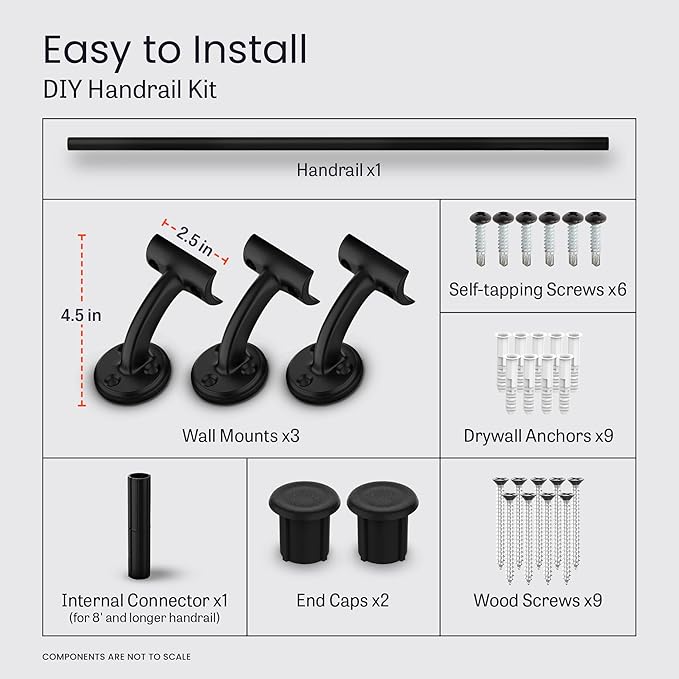 Easy to Install
DIY Handrail Kit

Handrail x1

2.5 in
4.5 in
Wall Mounts x3

Self-tapping Screws x6

Drywall Anchors x9

Internal Connector x1
(for 8' and longer handrail)

End Caps x2

Wood Screws x9

COMPONENTS ARE NOT TO SCALE