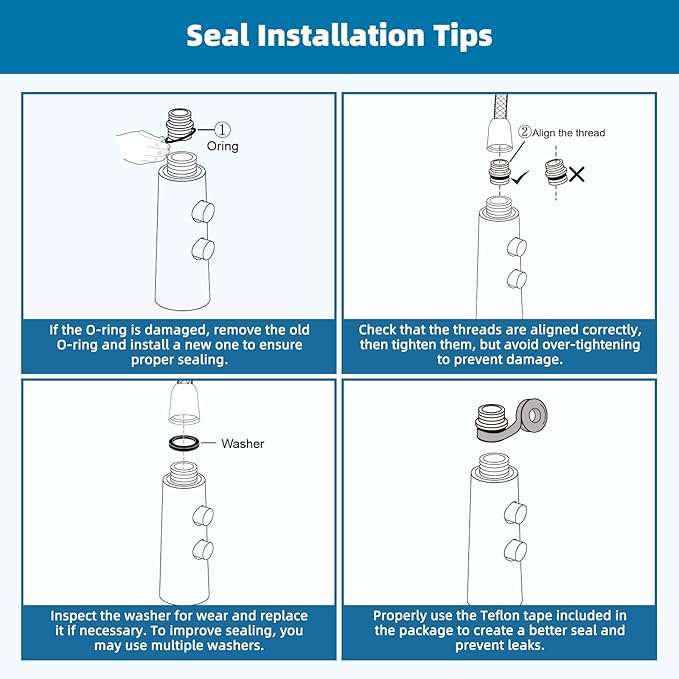 Seal Installation Tips

①
Oring

If the O-ring is damaged, remove the old O-ring and install a new one to ensure proper sealing.

②Align the thread

Check that the threads are aligned correctly, then tighten them, but avoid over-tightening to prevent damage.

Washer

Inspect the washer for wear and replace it if necessary. To improve sealing, you may use multiple washers.

Properly use the Teflon tape included in the package to create a better seal and prevent leaks.