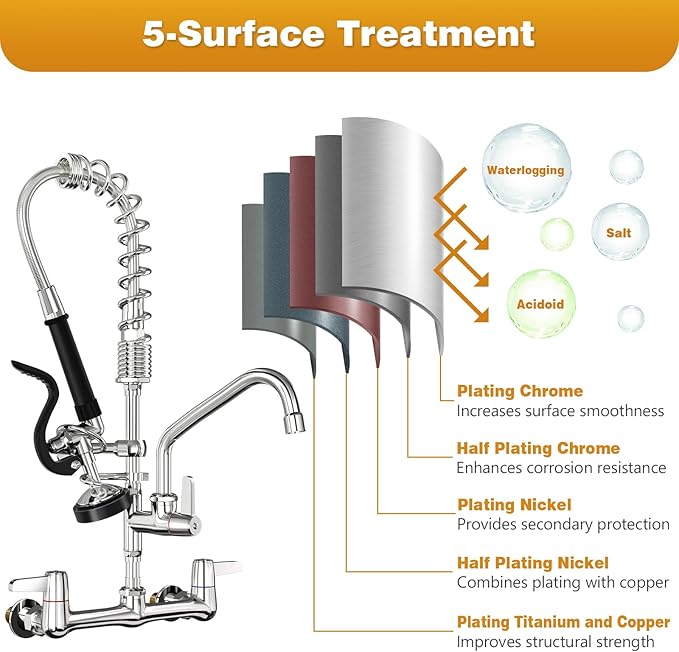 5-Surface Treatment

Waterlogging

Salt

Acidoid

Plating Chrome
Increases surface smoothness

Half Plating Chrome
Enhances corrosion resistance

Plating Nickel
Provides secondary protection

Half Plating Nickel
Combines plating with copper

Plating Titanium and Copper
Improves structural strength