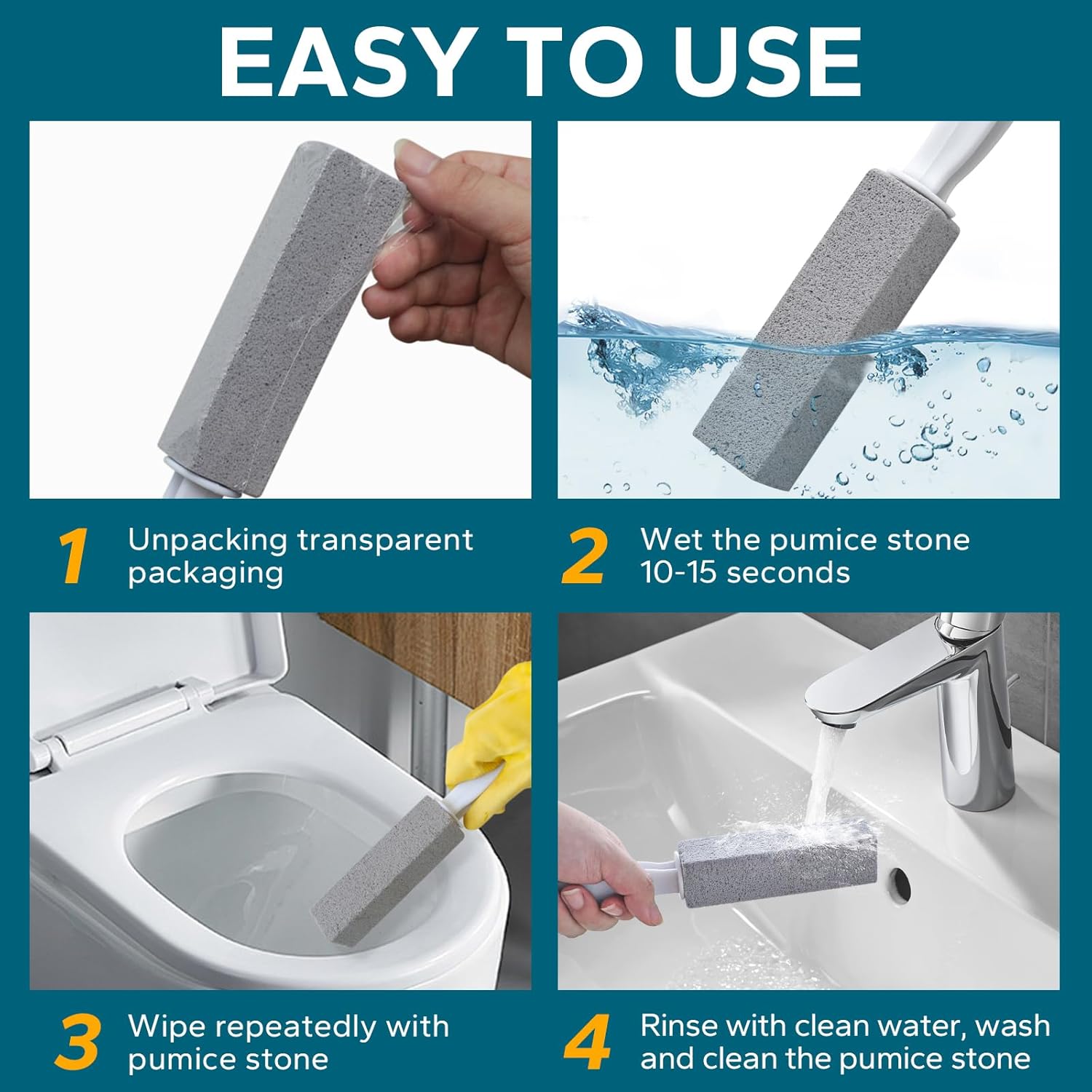 EASY TO USE

1 Unpacking transparent packaging

2 Wet the pumice stone 10-15 seconds

3 Wipe repeatedly with pumice stone

4 Rinse with clean water, wash and clean the pumice stone