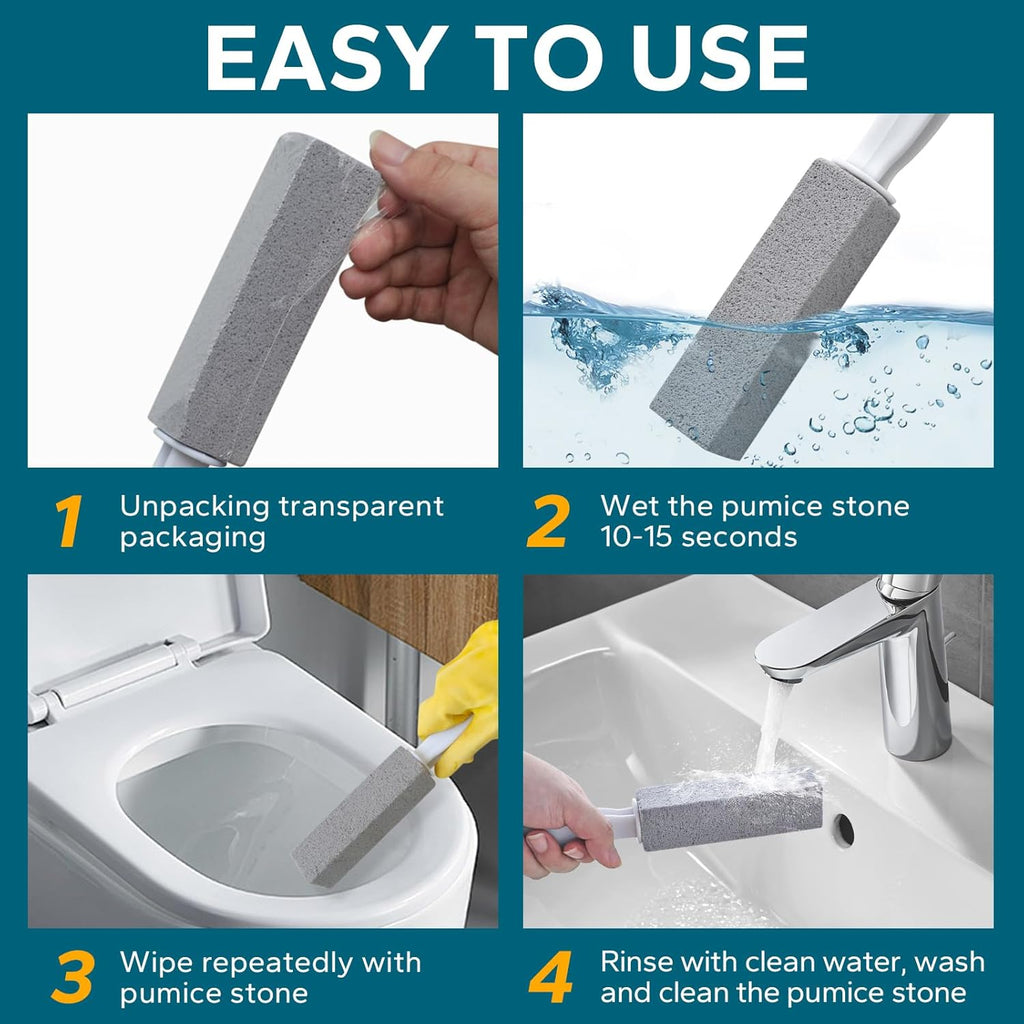 EASY TO USE

1 Unpacking transparent packaging

2 Wet the pumice stone 10-15 seconds

3 Wipe repeatedly with pumice stone

4 Rinse with clean water, wash and clean the pumice stone