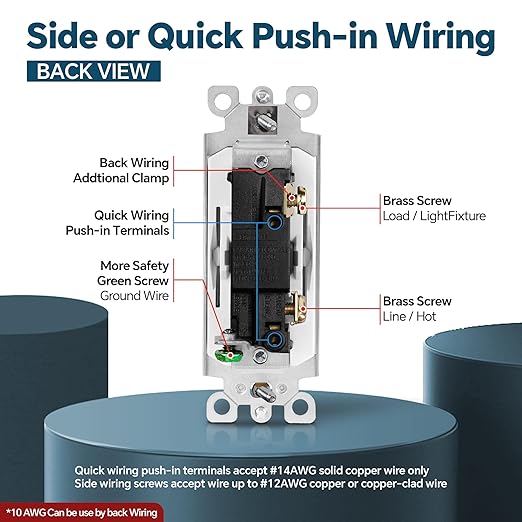 Side or Quick Push-in Wiring

BACK VIEW

Back Wiring
Addtional Clamp

Quick Wiring
Push-in Terminals

More Safety
Green Screw
Ground Wire

Brass Screw
Load / LightFixture

Brass Screw
Line / Hot

Quick wiring push-in terminals accept #14AWG solid copper wire only
Side wiring screws accept wire up to #12AWG copper or copper-clad wire

*10 AWG Can be use by back Wiring