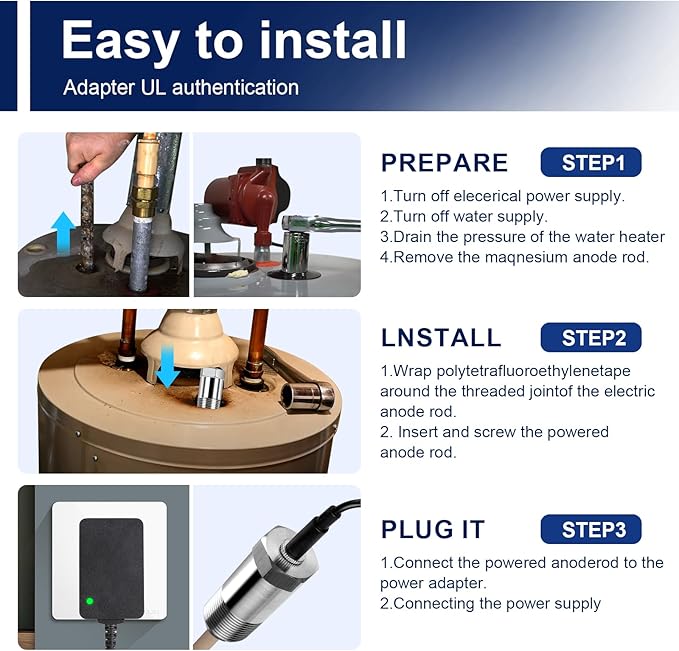 Easy to install
Adapter UL authentication

PREPARE STEP1
1.Turn off elecerical power supply.
2.Turn off water supply.
3.Drain the pressure of the water heater
4.Remove the maqnesium anode rod.

LNSTALL STEP2
1.Wrap polytetrafluoroethylenetape around the threaded jointof the electric anode rod.
2. Insert and screw the powered anode rod.

PLUG IT STEP3
1.Connect the powered anoderod to the power adapter.
2.Connecting the power supply