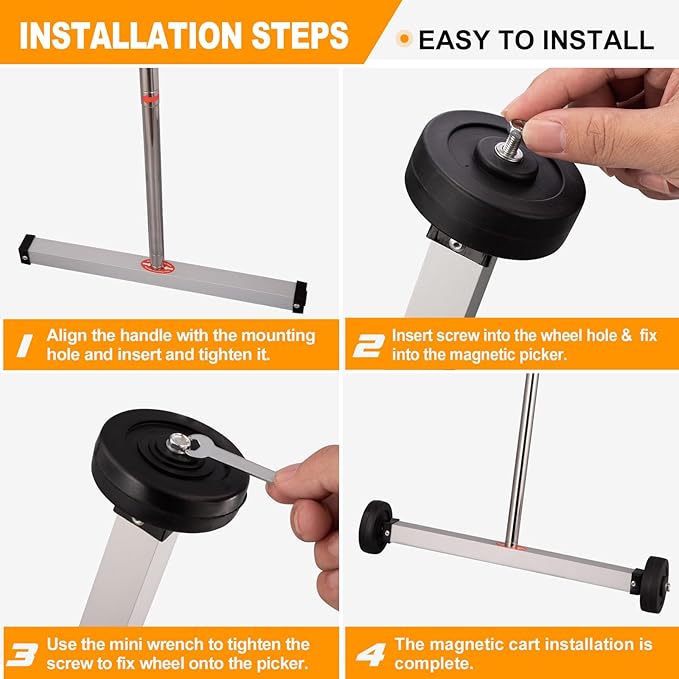 INSTALLATION STEPS

EASY TO INSTALL

1 Align the handle with the mounting hole and insert and tighten it.

2 Insert screw into the wheel hole & fix into the magnetic picker.

3 Use the mini wrench to tighten the screw to fix wheel onto the picker.

4 The magnetic cart installation is complete.