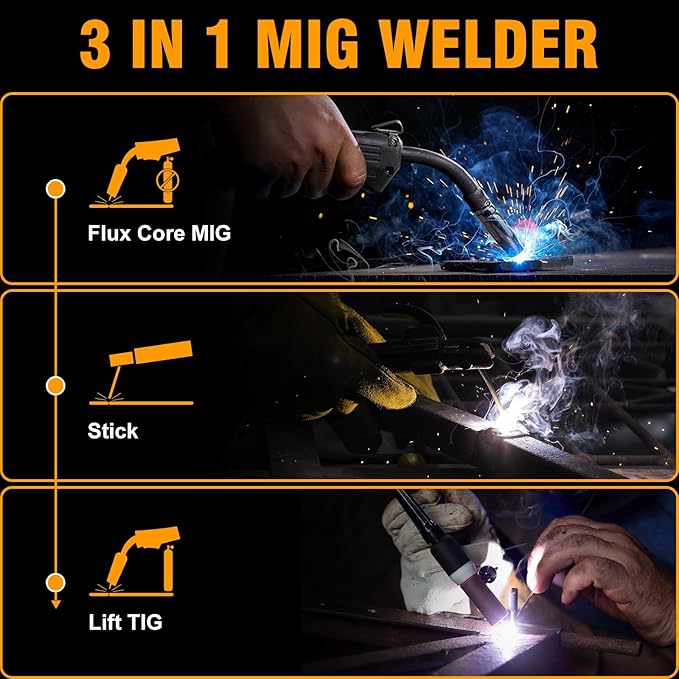 3 IN 1 MIG WELDER

Flux Core MIG

Stick

Lift TIG