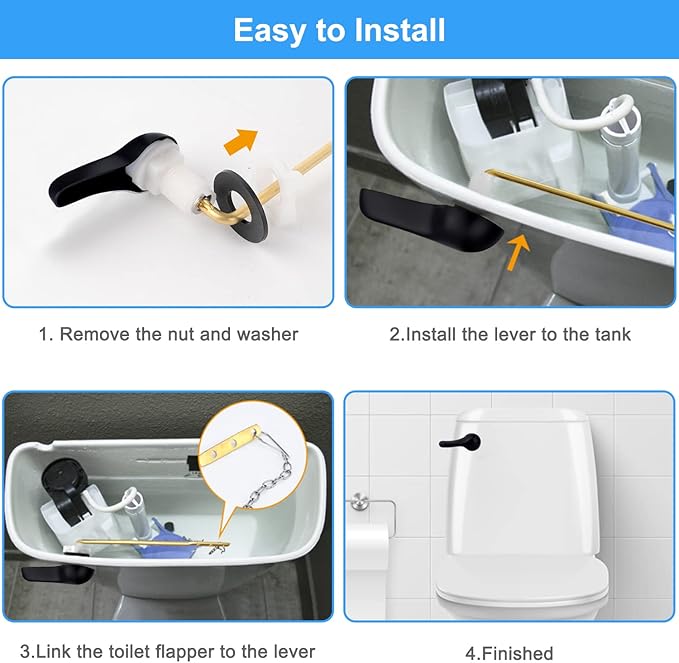 Easy to Install

1. Remove the nut and washer

2.Install the lever to the tank

3.Link the toilet flapper to the lever

4.Finished