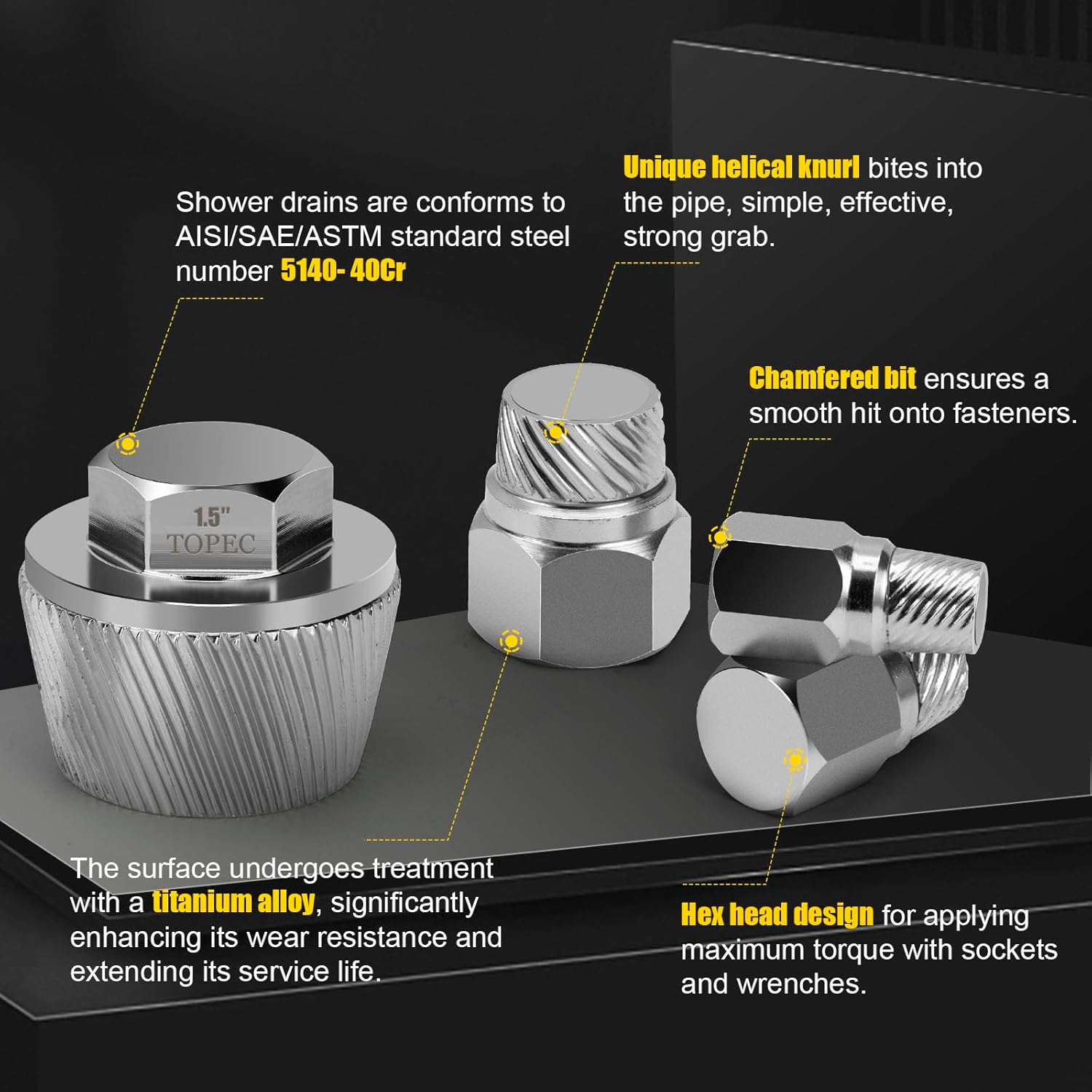 Shower drains are conforms to AISI/SAE/ASTM standard steel number 5140- 40Cr

Unique helical knurl bites into the pipe, simple, effective, strong grab.

Chamfered bit ensures a smooth hit onto fasteners.

1.5"
TOPEC

The surface undergoes treatment with a titanium alloy, significantly enhancing its wear resistance and extending its service life.

Hex head design for applying maximum torque with sockets and wrenches.