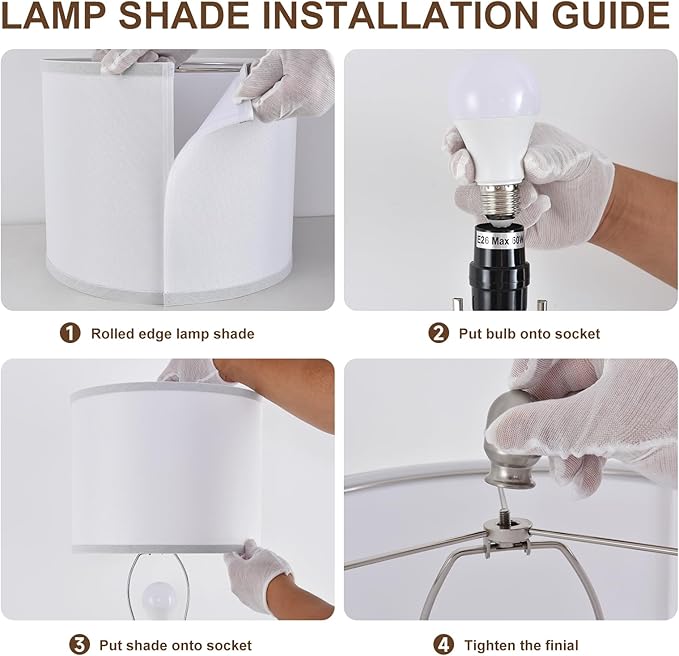 LAMP SHADE INSTALLATION GUIDE

E26 Max 60W

1 Rolled edge lamp shade

2 Put bulb onto socket

3 Put shade onto socket

4 Tighten the finial