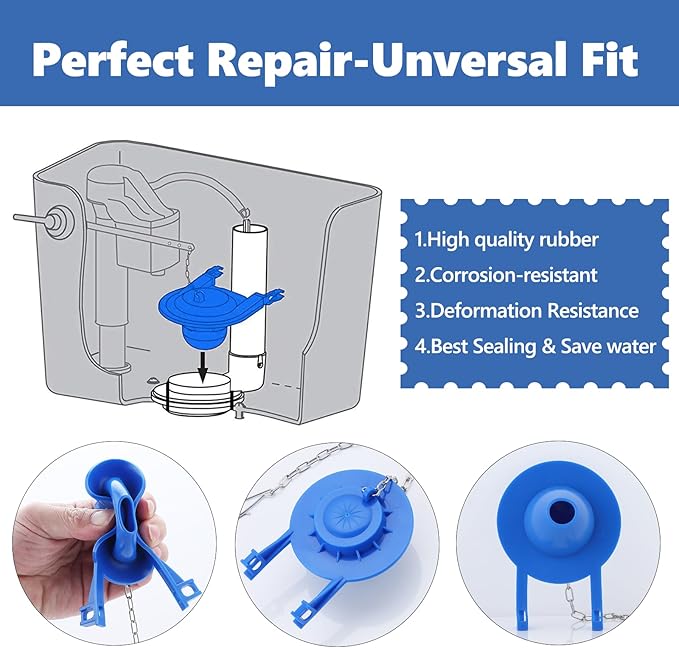 Perfect Repair-Unversal Fit

1.High quality rubber
2.Corrosion-resistant
3.Deformation Resistance
4.Best Sealing & Save water