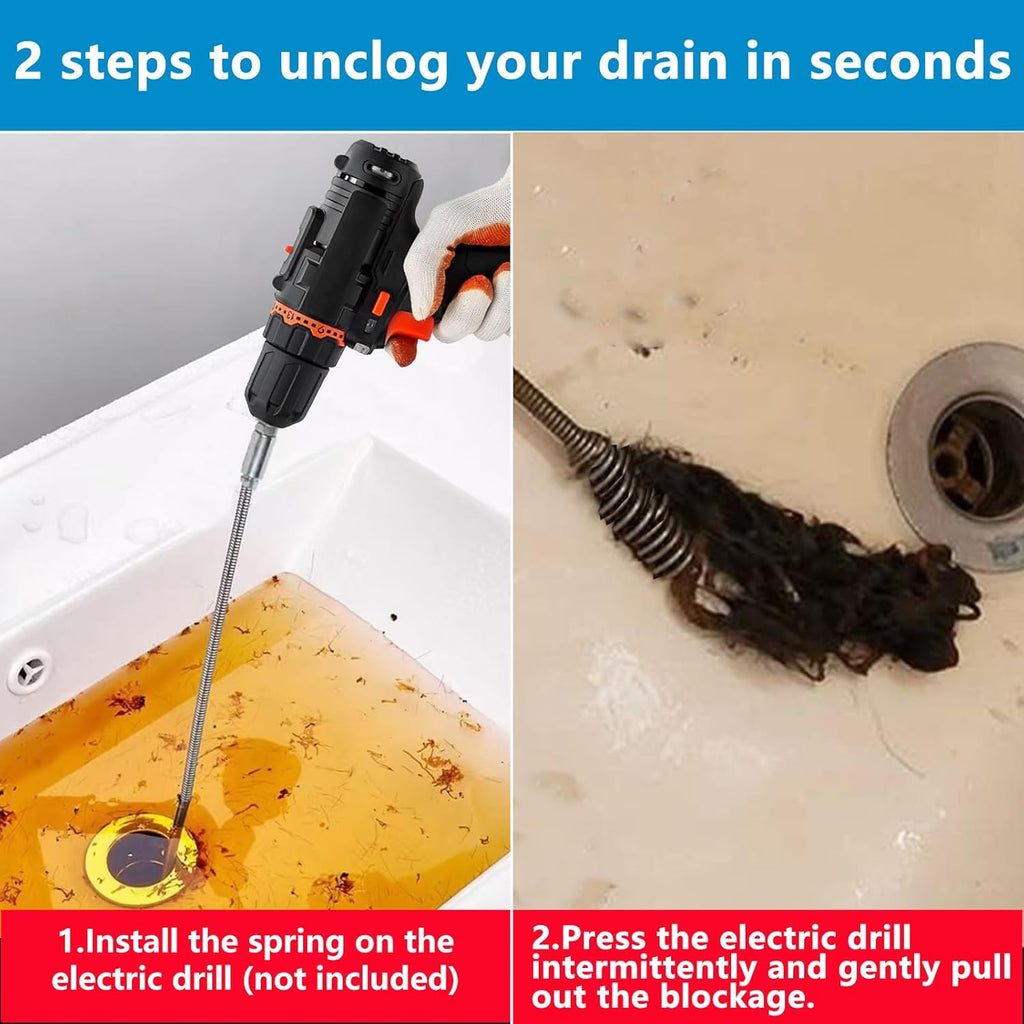 2 steps to unclog your drain in seconds

1.Install the spring on the electric drill (not included)

2.Press the electric drill intermittently and gently pull out the blockage.