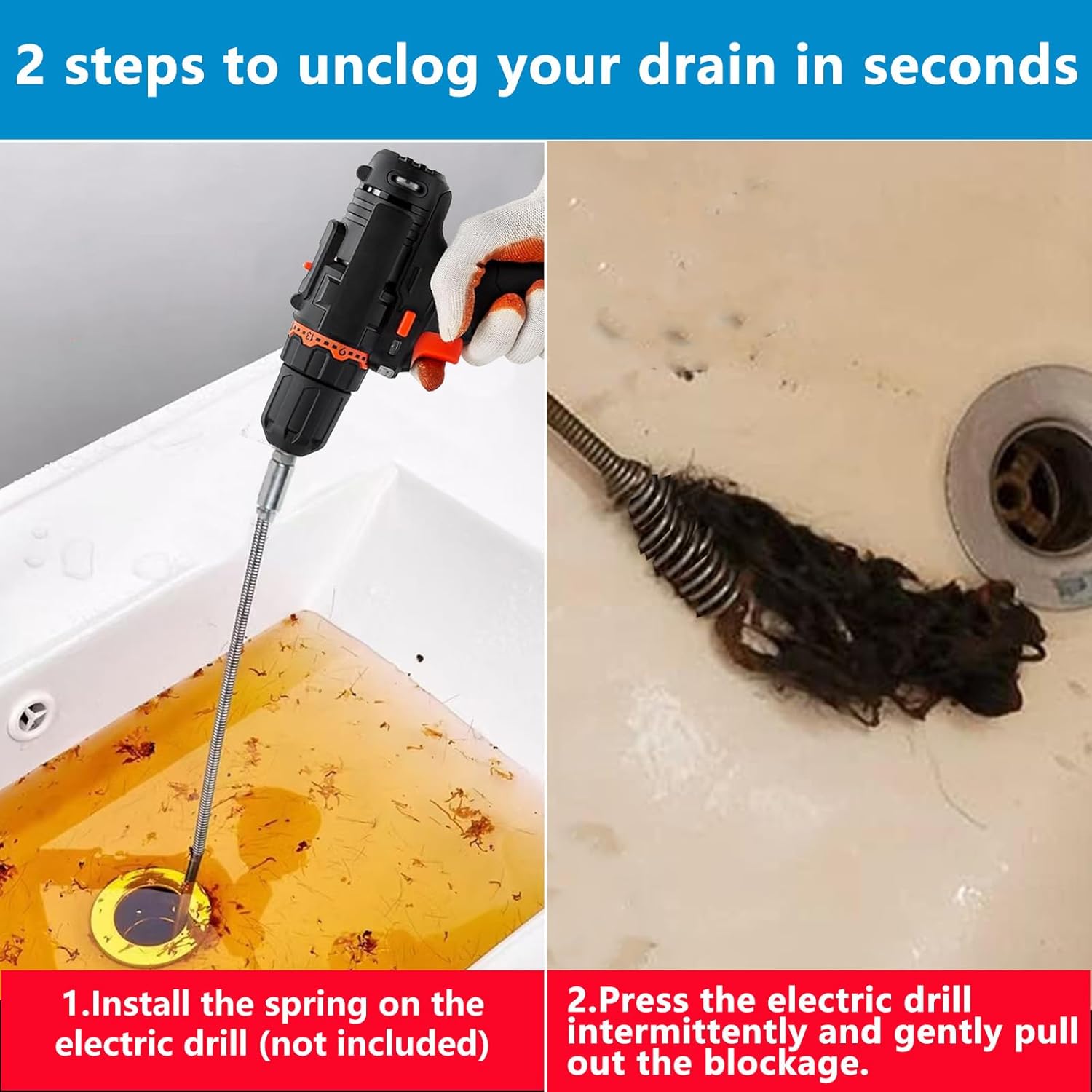 2 steps to unclog your drain in seconds

1.Install the spring on the electric drill (not included)

2.Press the electric drill intermittently and gently pull out the blockage.