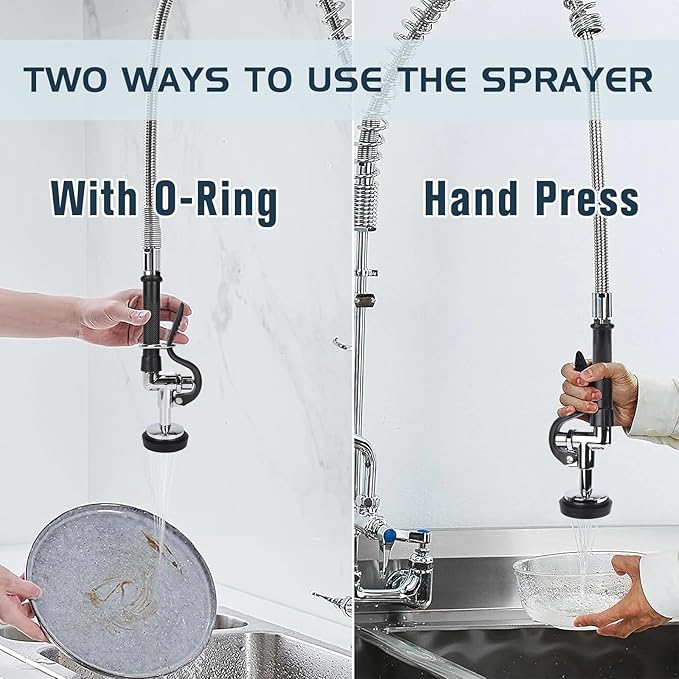 TWO WAYS TO USE THE SPRAYER

With O-Ring

Hand Press