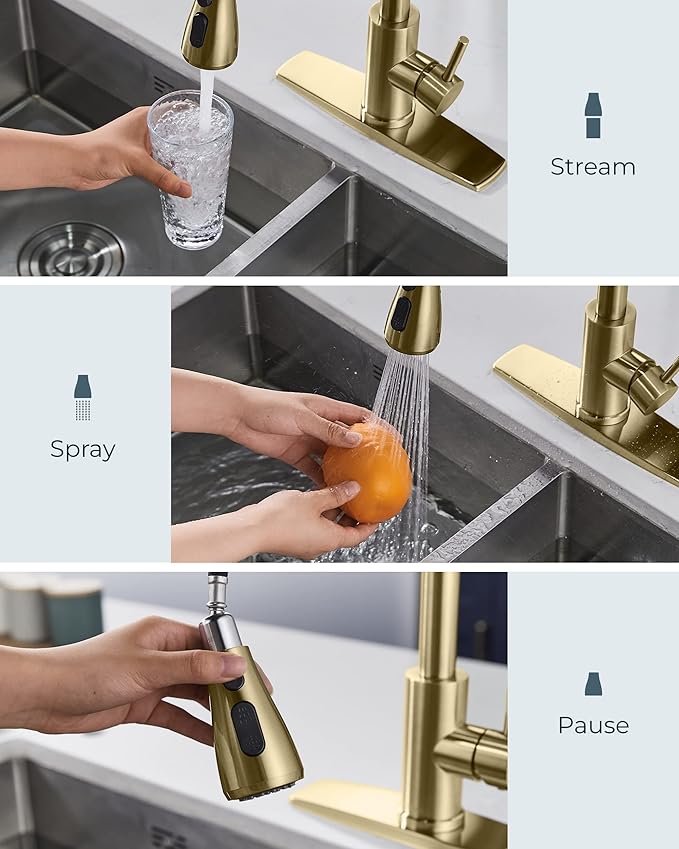 Stream

Spray

Pause