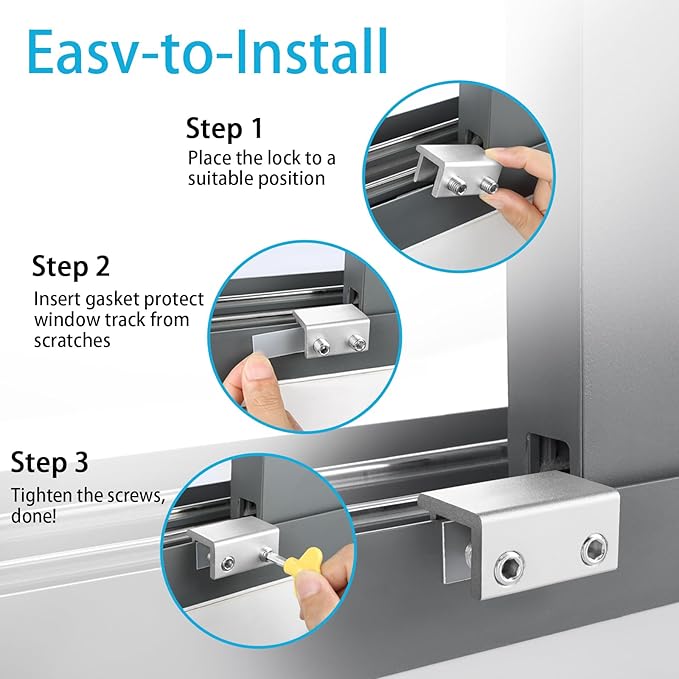 Easv-to-Install

Step 1
Place the lock to a suitable position

Step 2
Insert gasket protect window track from scratches

Step 3
Tighten the screws, done!