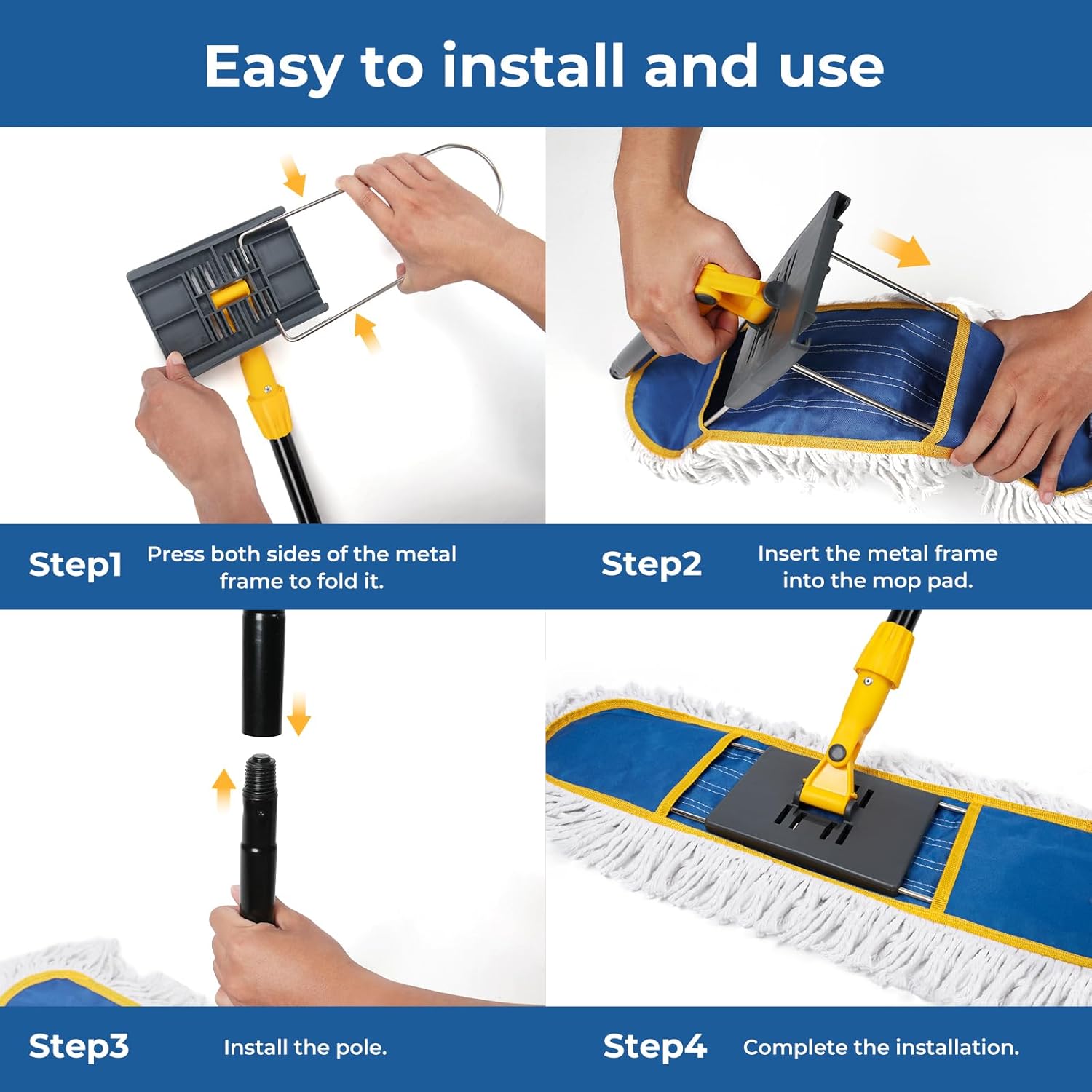 Easy to install and use

Step1 Press both sides of the metal frame to fold it.

Step2 Insert the metal frame into the mop pad.

Step3 Install the pole.

Step4 Complete the installation.