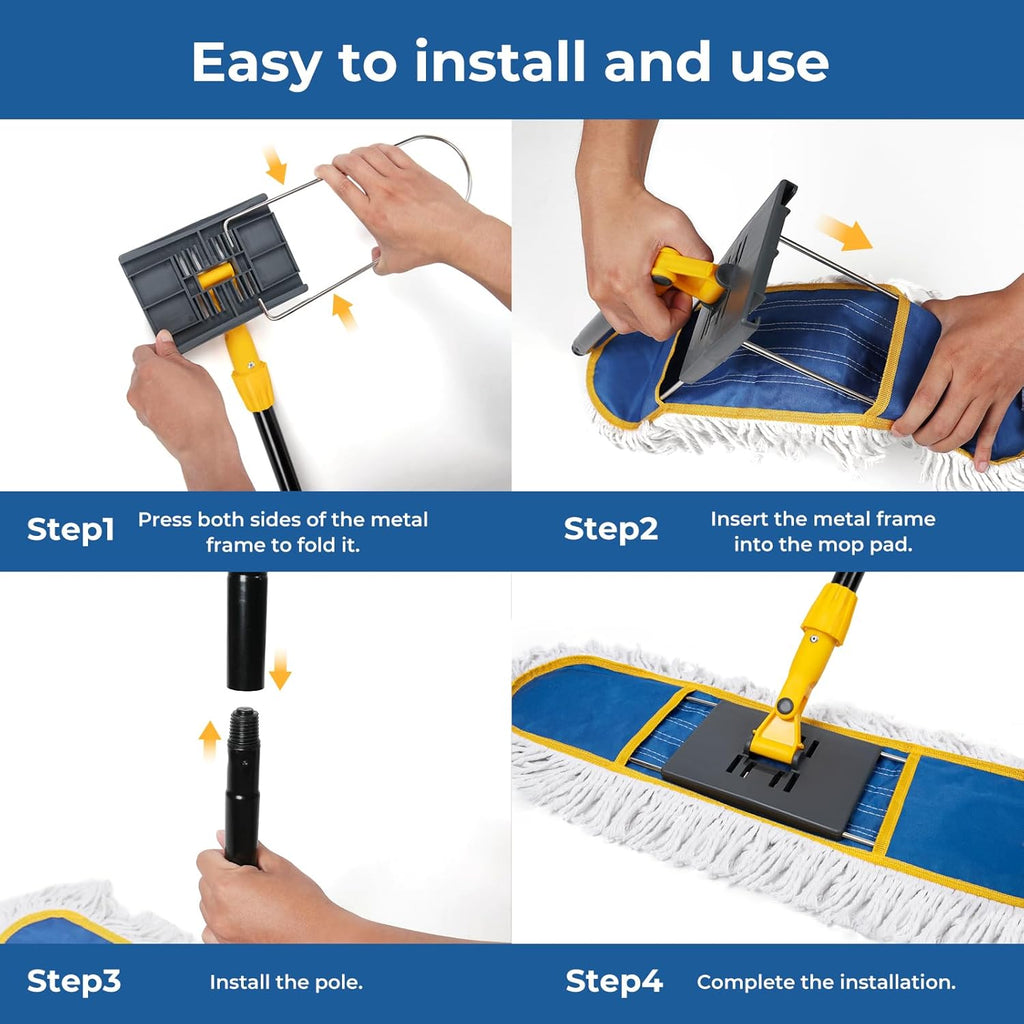 Easy to install and use

Step1 Press both sides of the metal frame to fold it.

Step2 Insert the metal frame into the mop pad.

Step3 Install the pole.

Step4 Complete the installation.