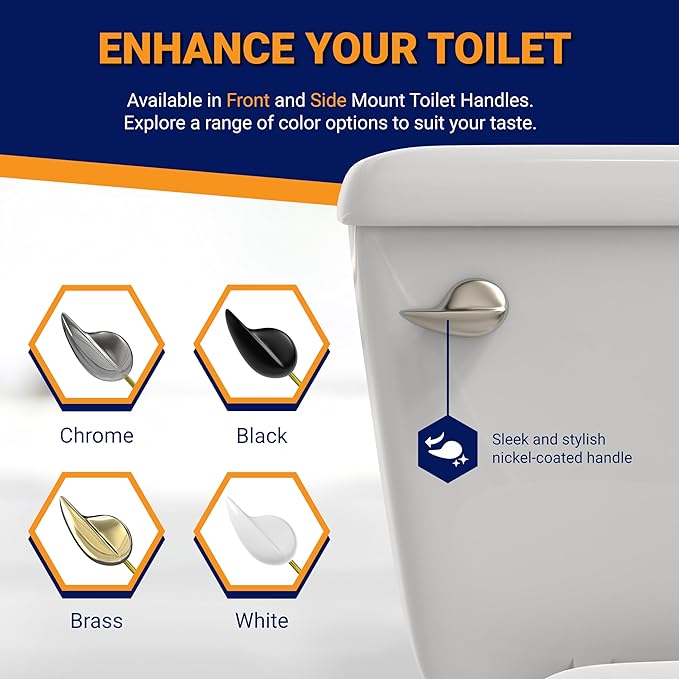 ENHANCE YOUR TOILET

Available in Front and Side Mount Toilet Handles. Explore a range of color options to suit your taste.

Chrome

Black

Brass

White

Sleek and stylish nickel-coated handle