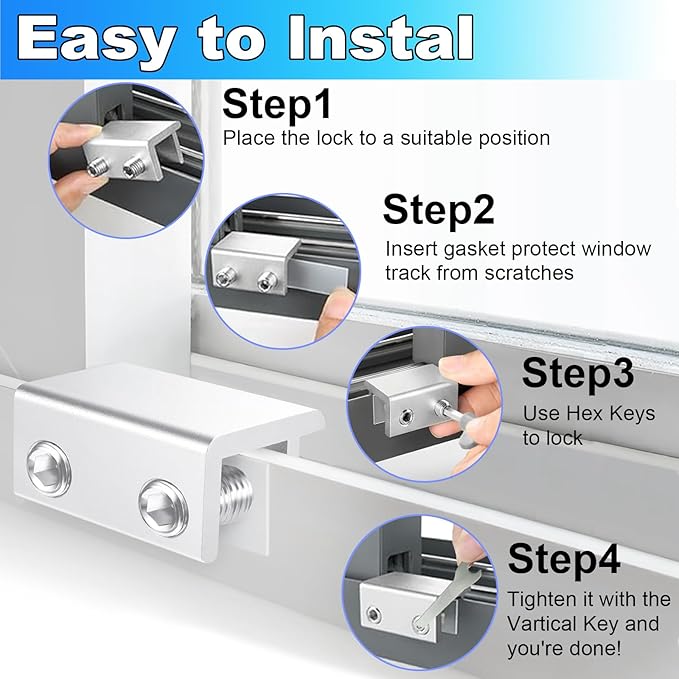 Easy to Instal

Step1
Place the lock to a suitable position

Step2
Insert gasket protect window track from scratches

Step3
Use Hex Keys to lock

Step4
Tighten it with the Vartical Key and you're done!