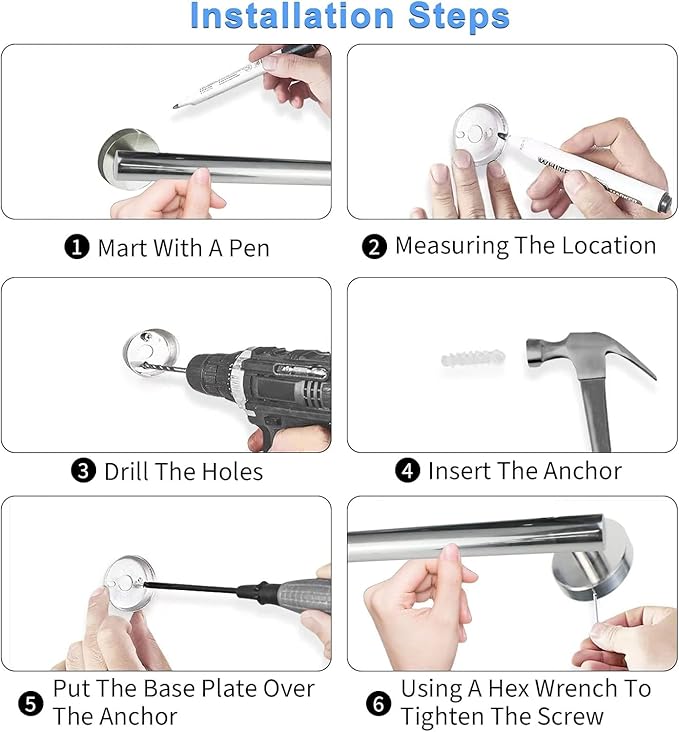 Installation Steps

❶ Mart With A Pen

❷ Measuring The Location

❸ Drill The Holes

❹ Insert The Anchor

❺ Put The Base Plate Over The Anchor

❻ Using A Hex Wrench To Tighten The Screw