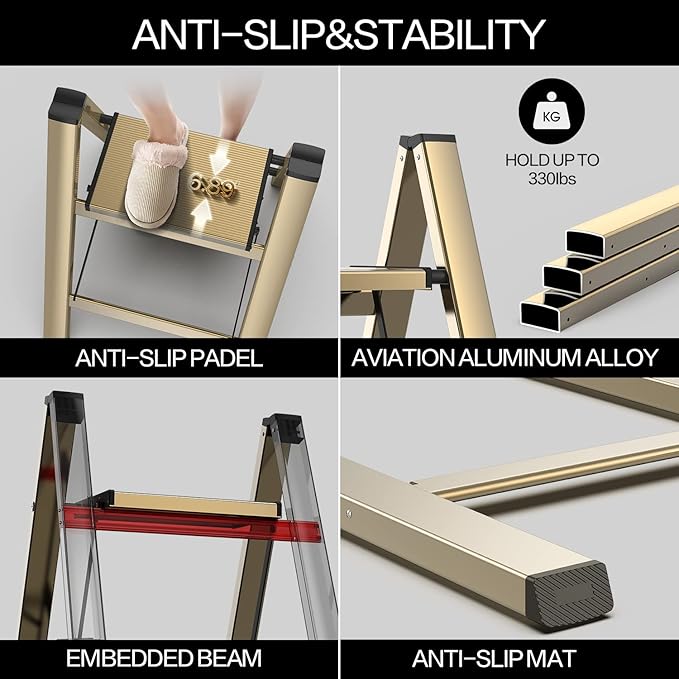 ANTI-SLIP&STABILITY

6.89"

ANTI-SLIP PADEL

KG

HOLD UP TO 330lbs

AVIATION ALUMINUM ALLOY

EMBEDDED BEAM

ANTI-SLIP MAT