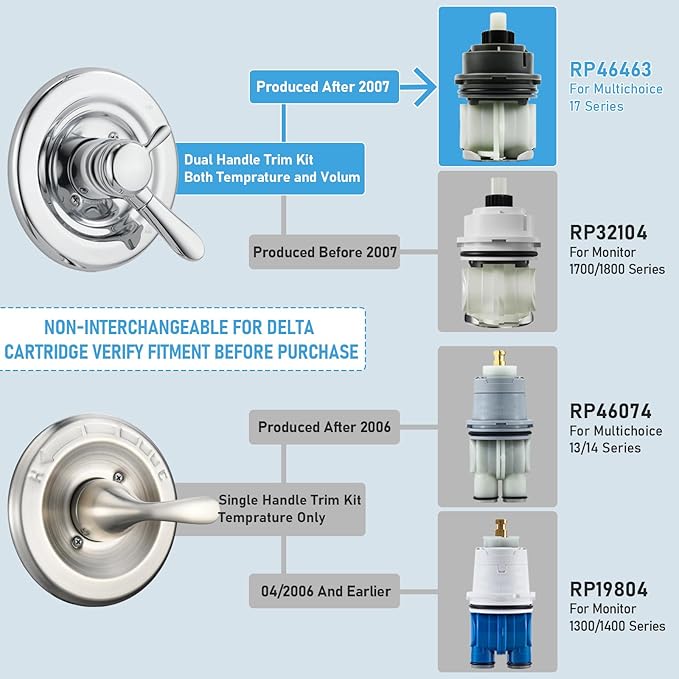 Produced After 2007

RP46463
For Multichoice
17 Series

Dual Handle Trim Kit
Both Temprature and Volum

Produced Before 2007

RP32104
For Monitor
1700/1800 Series

NON-INTERCHANGEABLE FOR DELTA
CARTRIDGE VERIFY FITMENT BEFORE PURCHASE

Produced After 2006

RP46074
For Multichoice
13/14 Series

Single Handle Trim Kit
Temprature Only

04/2006 And Earlier

RP19804
For Monitor
1300/1400 Series