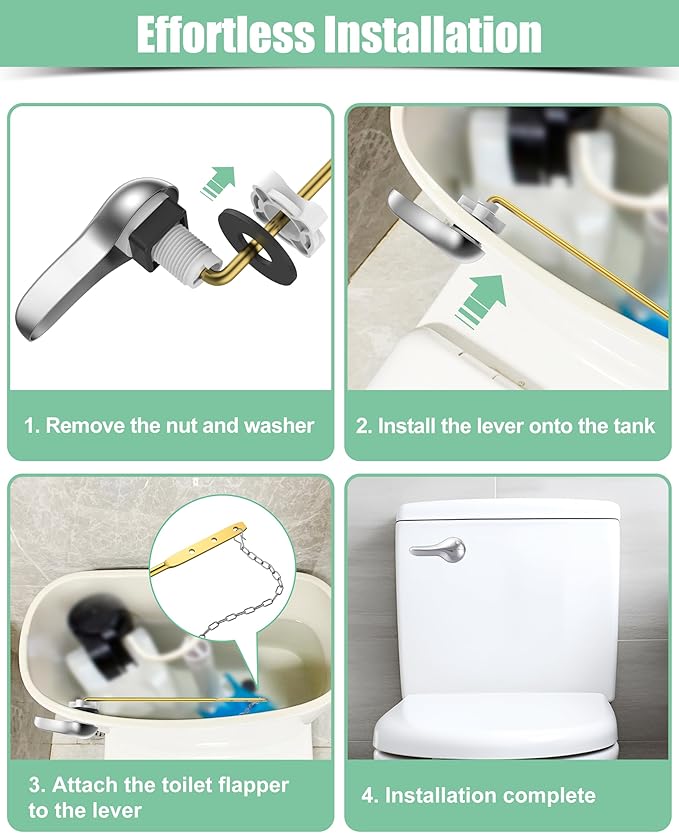 Effortless Installation

1. Remove the nut and washer

2. Install the lever onto the tank

3. Attach the toilet flapper to the lever

4. Installation complete