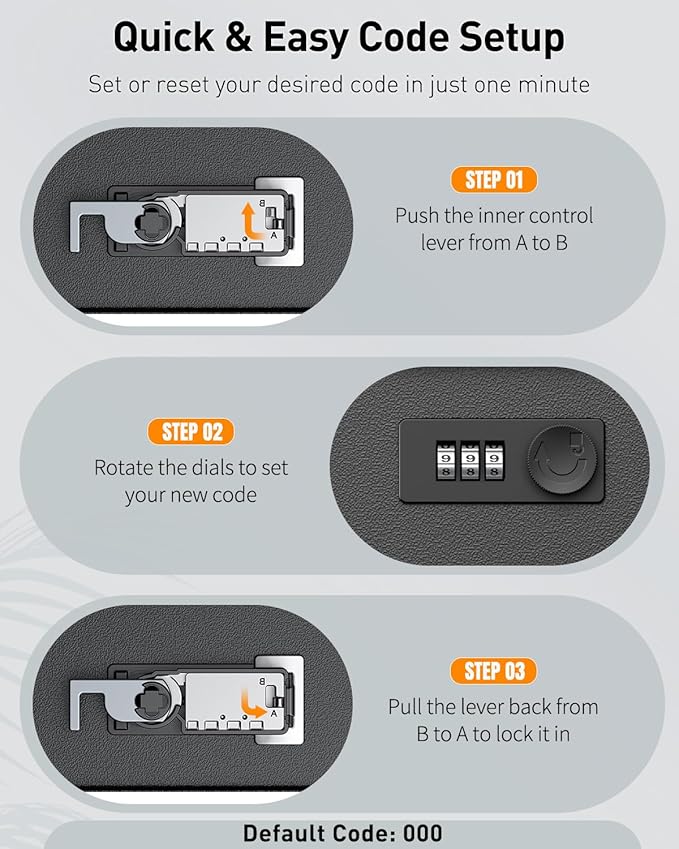 Quick & Easy Code Setup

Set or reset your desired code in just one minute

B
A

STEP 01
Push the inner control lever from A to B

STEP 02
Rotate the dials to set your new code

9 9 9
8 8 8

B
A

STEP 03
Pull the lever back from B to A to lock it in

Default Code: 000