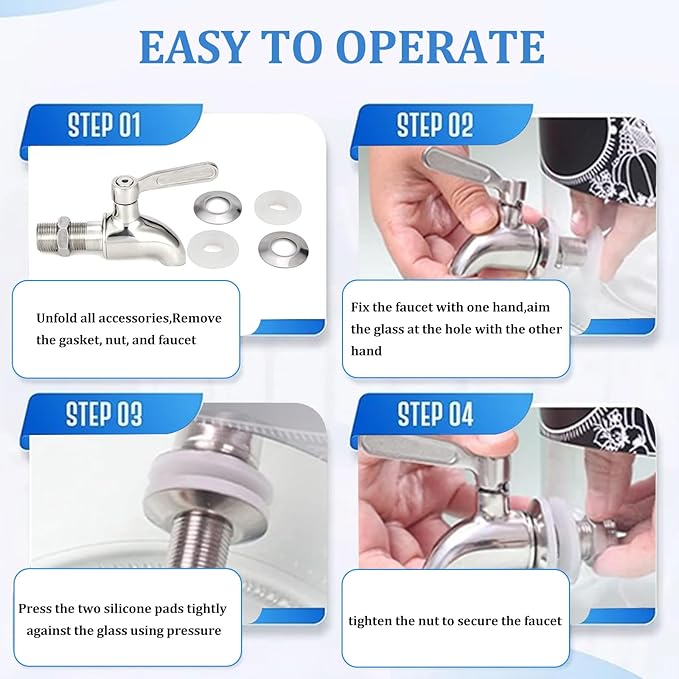 EASY TO OPERATE

STEP 01

Unfold all accessories,Remove the gasket, nut, and faucet

STEP 02

Fix the faucet with one hand,aim the glass at the hole with the other hand

STEP 03

Press the two silicone pads tightly against the glass using pressure

STEP 04

tighten the nut to secure the faucet