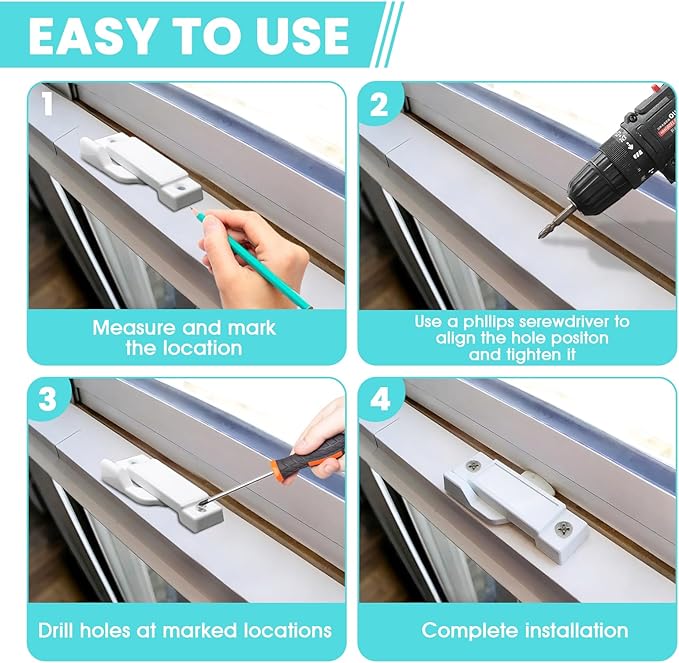 EASY TO USE

1

Measure and mark the location

2

Use a philips serewdriver to align the hole positon and tighten it

3

Drill holes at marked locations

4

Complete installation