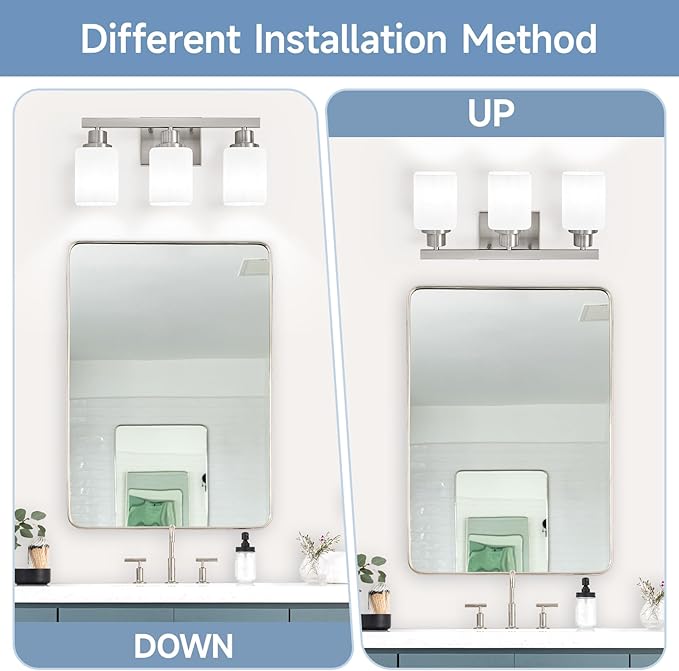 Different Installation Method

DOWN

UP