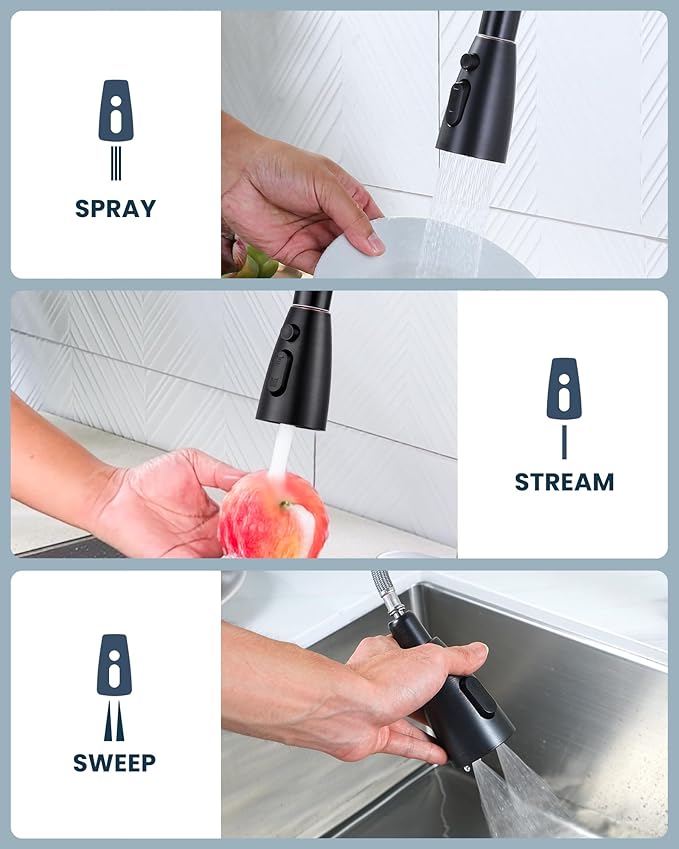 SPRAY

STREAM

SWEEP