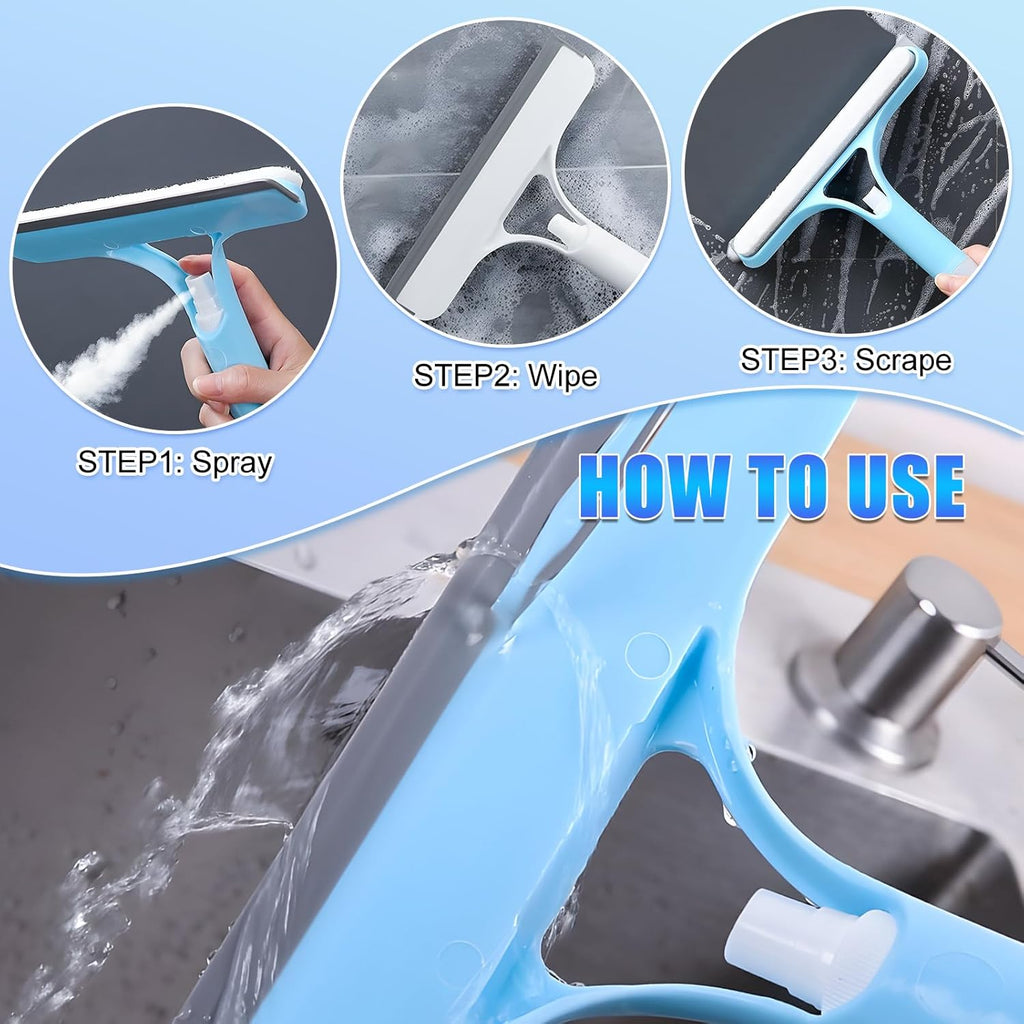 STEP1: Spray

STEP2: Wipe

STEP3: Scrape

HOW TO USE