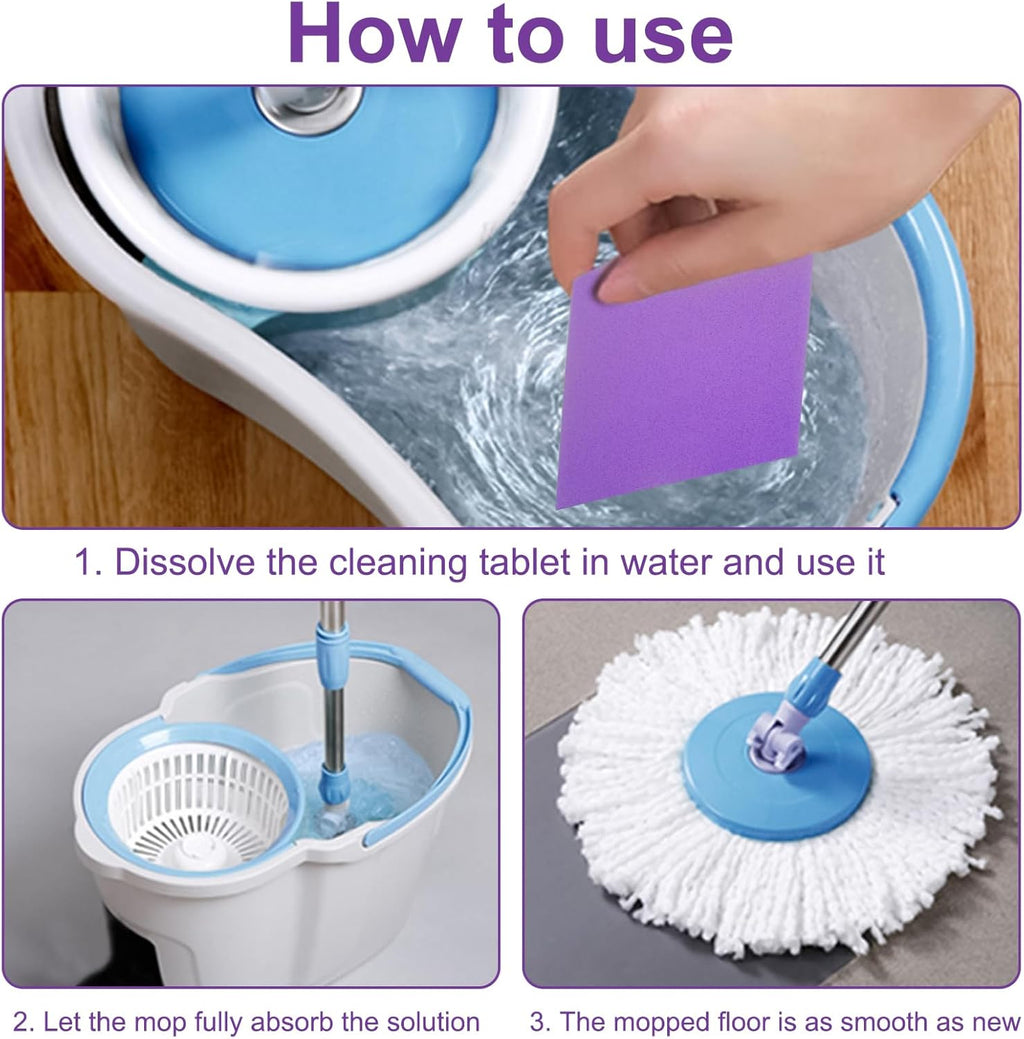 How to use

1. Dissolve the cleaning tablet in water and use it

2. Let the mop fully absorb the solution

3. The mopped floor is as smooth as new