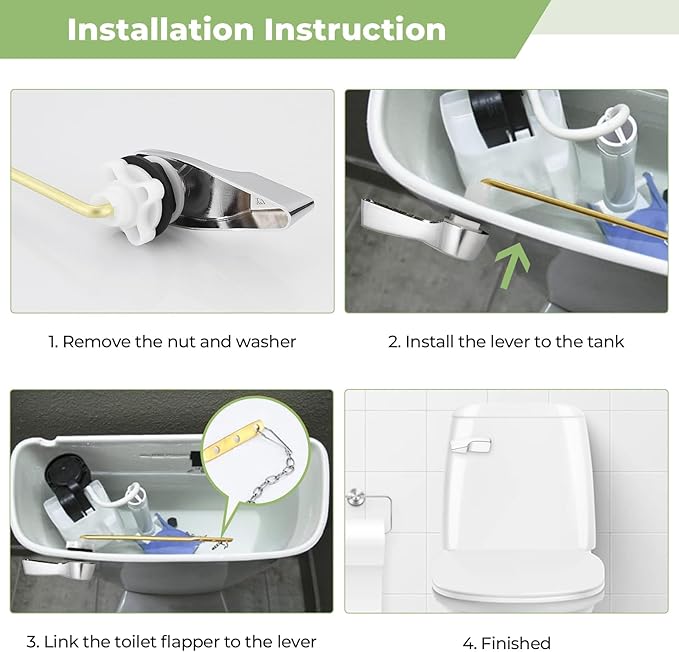 Installation Instruction

1. Remove the nut and washer

2. Install the lever to the tank

3. Link the toilet flapper to the lever

4. Finished