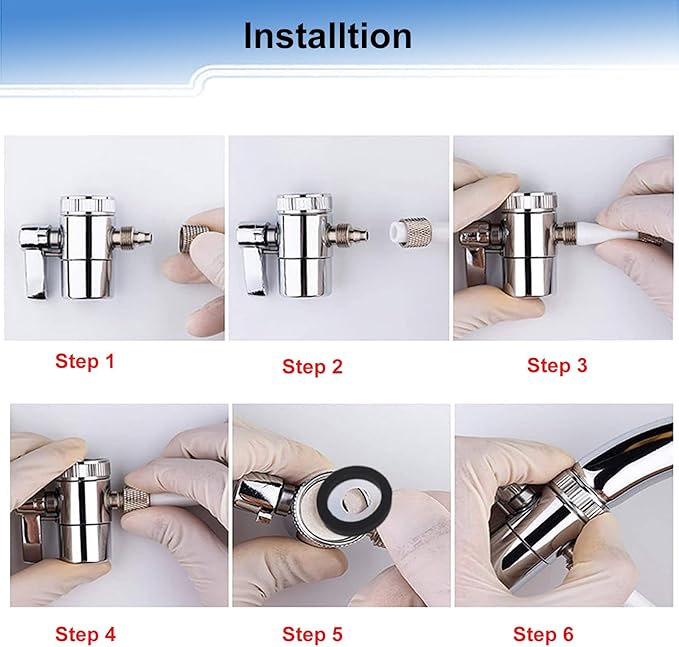 Installtion

Step 1

Step 2

Step 3

Step 4

Step 5

Step 6