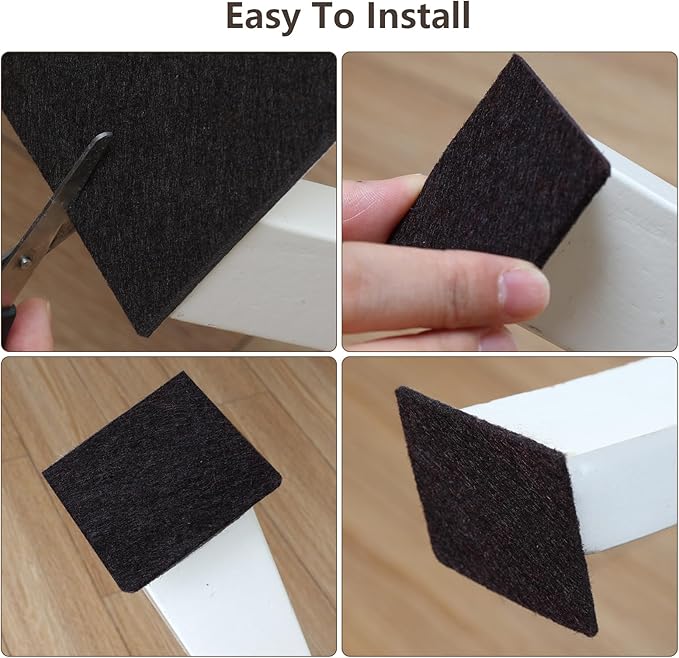 Easy To Install