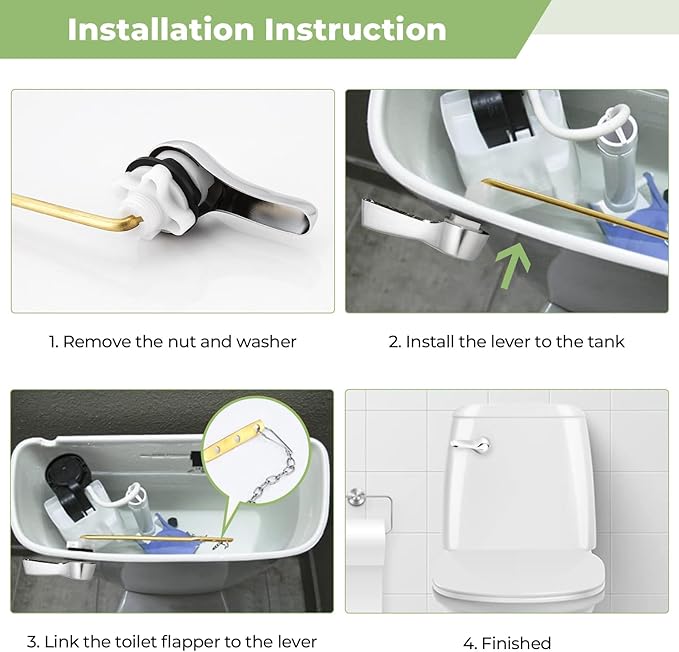 Installation Instruction

1. Remove the nut and washer

2. Install the lever to the tank

3. Link the toilet flapper to the lever

4. Finished