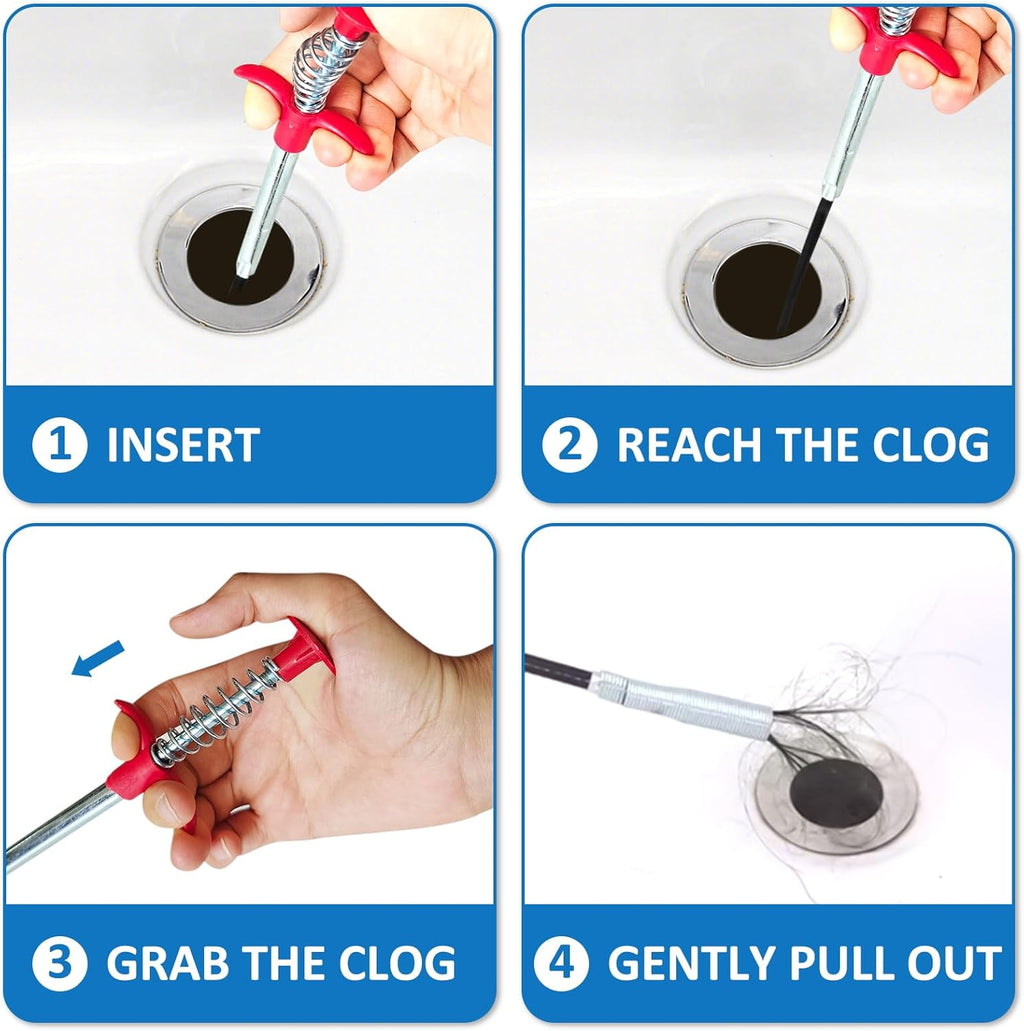 1 INSERT

2 REACH THE CLOG

3 GRAB THE CLOG

4 GENTLY PULL OUT