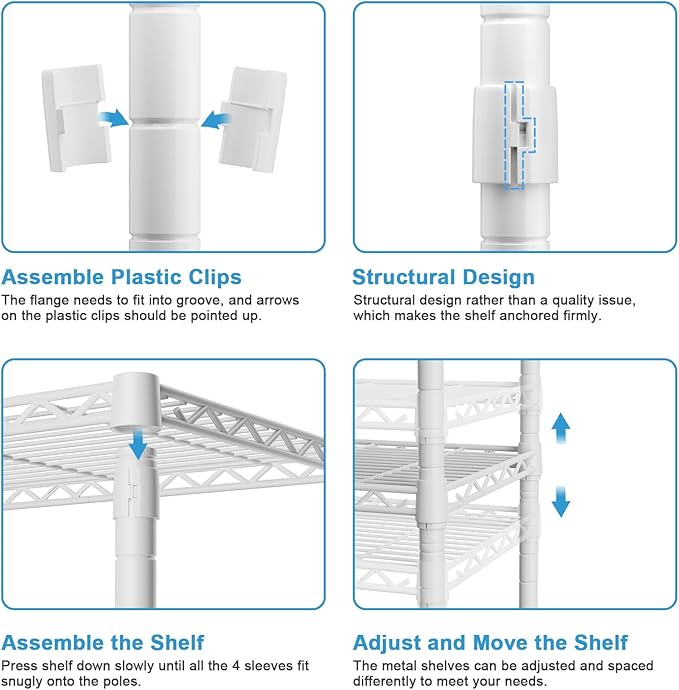 Assemble Plastic Clips
The flange needs to fit into groove, and arrows on the plastic clips should be pointed up.

Structural Design
Structural design rather than a quality issue, which makes the shelf anchored firmly.

Assemble the Shelf
Press shelf down slowly until all the 4 sleeves fit snugly onto the poles.

Adjust and Move the Shelf
The metal shelves can be adjusted and spaced differently to meet your needs.