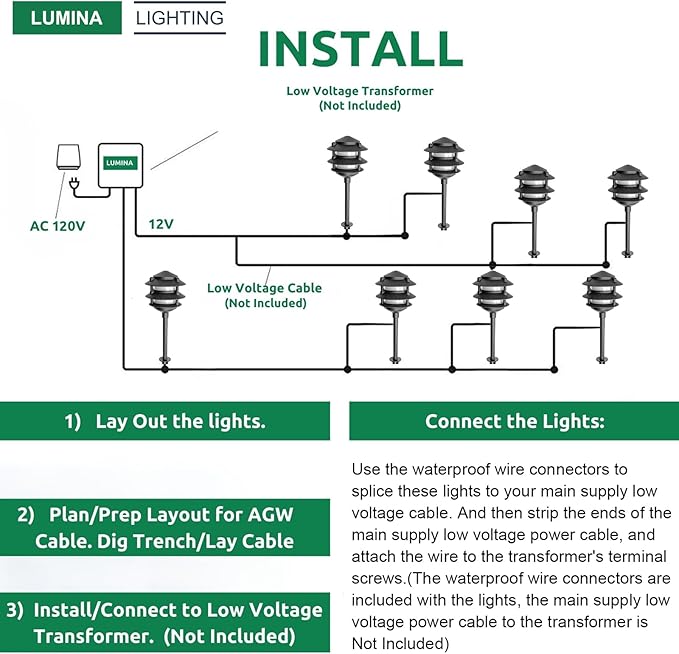 LUMINA LIGHTING

INSTALL

Low Voltage Transformer
(Not Included)

LUMINA

AC 120V

12V

Low Voltage Cable
(Not Included)

1) Lay Out the lights.

2) Plan/Prep Layout for AGW Cable. Dig Trench/Lay Cable

3) Install/Connect to Low Voltage Transformer. (Not Included)

Connect the Lights:

Use the waterproof wire connectors to splice these lights to your main supply low voltage cable. And then strip the ends of the main supply low voltage power cable, and attach the wire to the transformer's terminal screws.(The waterproof wire connectors are included with the lights, the main supply low voltage power cable to the transformer is Not Included)