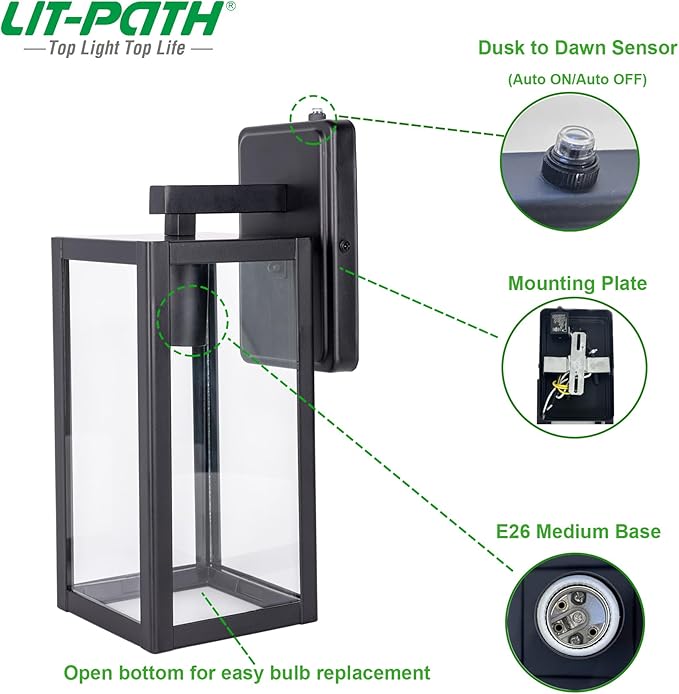 LIT-PATH®
— Top Light Top Life —

Dusk to Dawn Sensor
(Auto ON/Auto OFF)

Mounting Plate

E26 Medium Base

Open bottom for easy bulb replacement