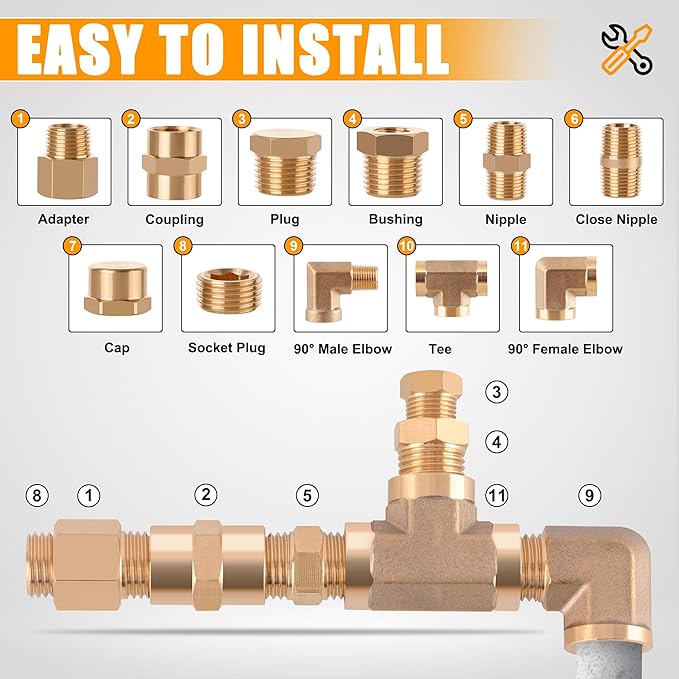 EASY TO INSTALL

1 Adapter
2 Coupling
3 Plug
4 Bushing
5 Nipple
6 Close Nipple
7 Cap
8 Socket Plug
9 90° Male Elbow
10 Tee
11 90° Female Elbow

3
4
8 1 2 5 11 9