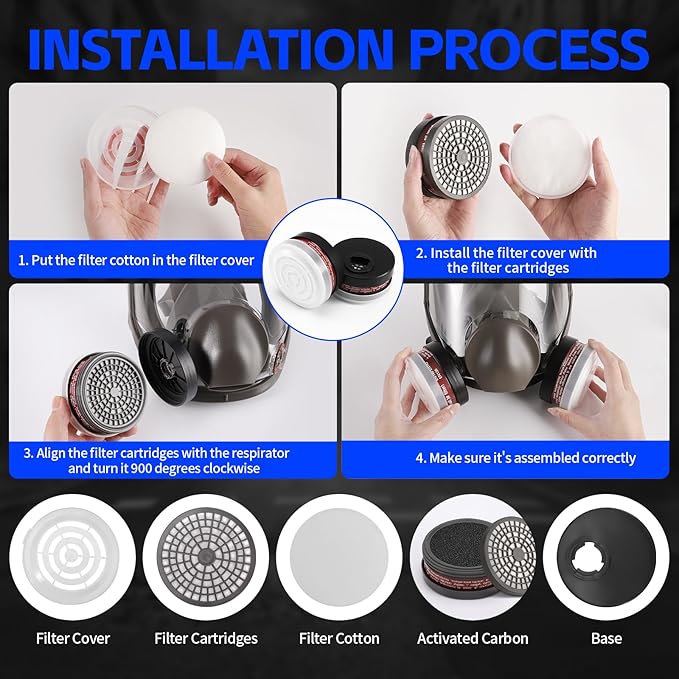 INSTALLATION PROCESS

1. Put the filter cotton in the filter cover

2. Install the filter cover with the filter cartridges

3. Align the filter cartridges with the respirator and turn it 900 degrees clockwise

4. Make sure it's assembled correctly

Filter Cover

Filter Cartridges

Filter Cotton

Activated Carbon

Base