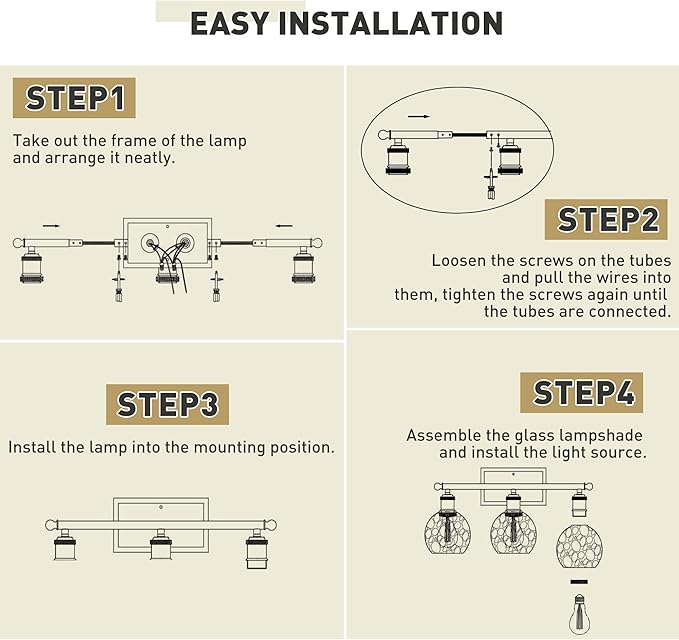 EASY INSTALLATION

STEP1

Take out the frame of the lamp and arrange it neatly.

STEP2

Loosen the screws on the tubes and pull the wires into them, tighten the screws again until the tubes are connected.

STEP3

Install the lamp into the mounting position.

STEP4

Assemble the glass lampshade and install the light source.