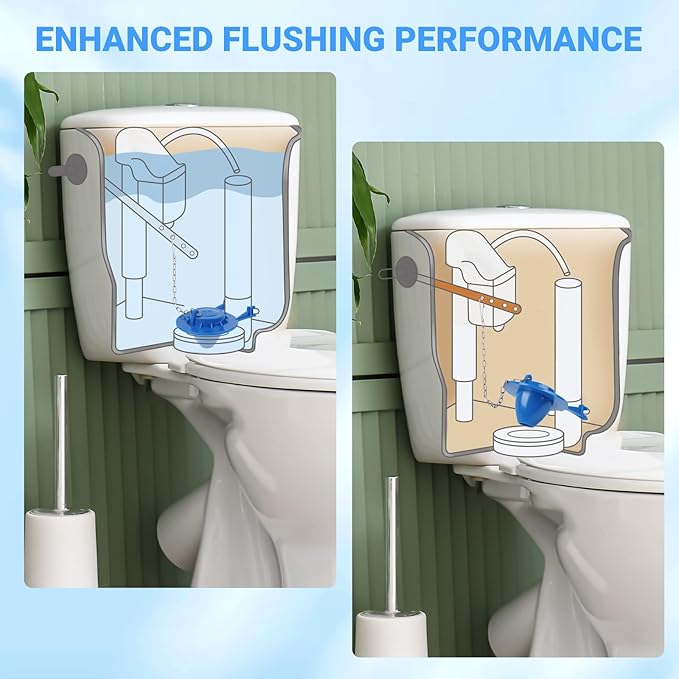 ENHANCED FLUSHING PERFORMANCE