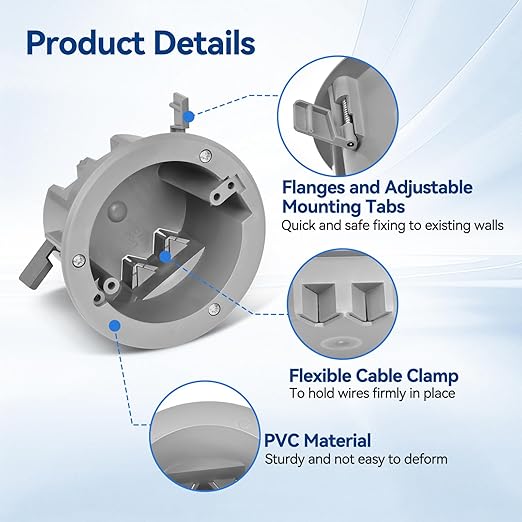 Product Details

Flanges and Adjustable Mounting Tabs
Quick and safe fixing to existing walls

Flexible Cable Clamp
To hold wires firmly in place

PVC Material
Sturdy and not easy to deform