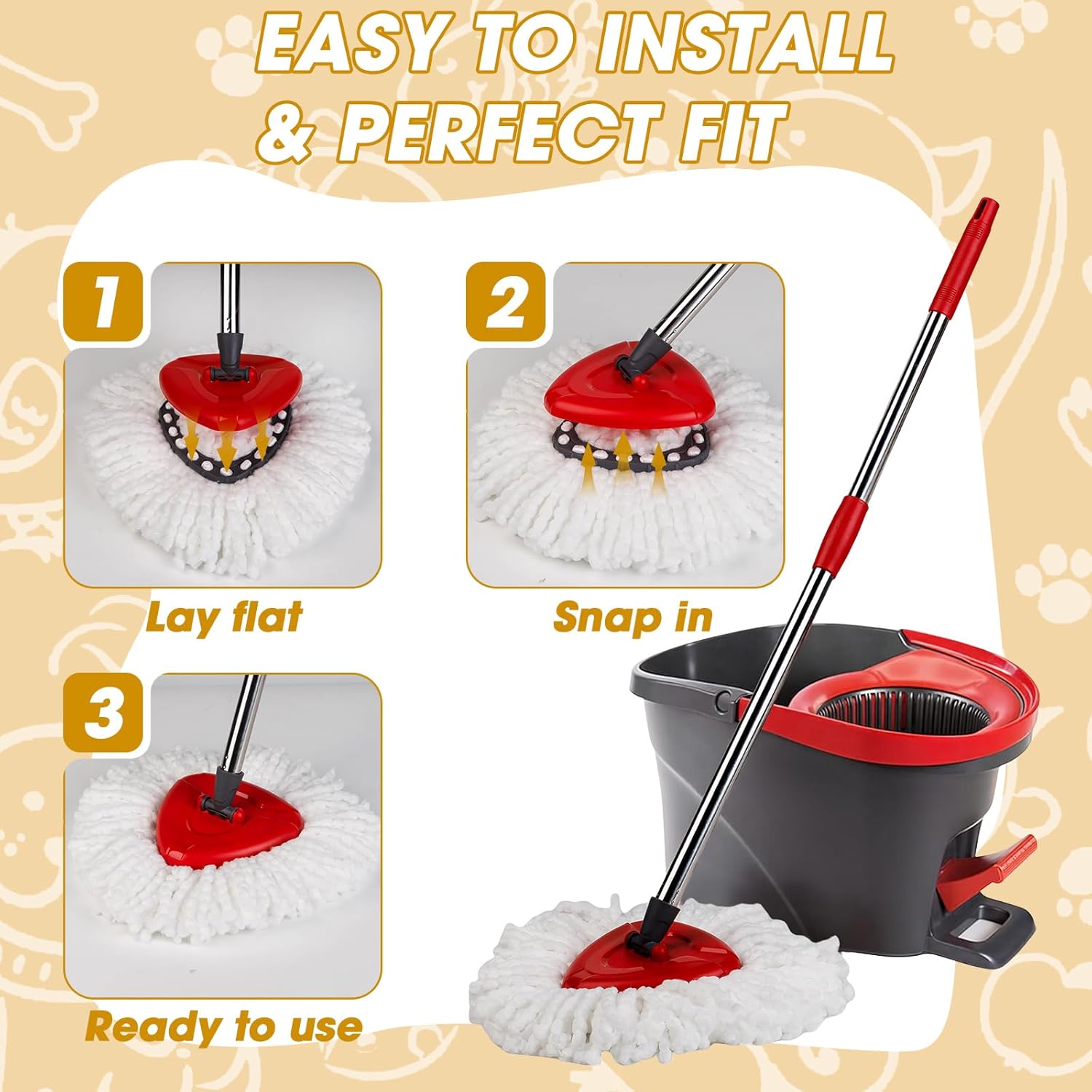 EASY TO INSTALL & PERFECT FIT

1

Lay flat

2

Snap in

3

Ready to use